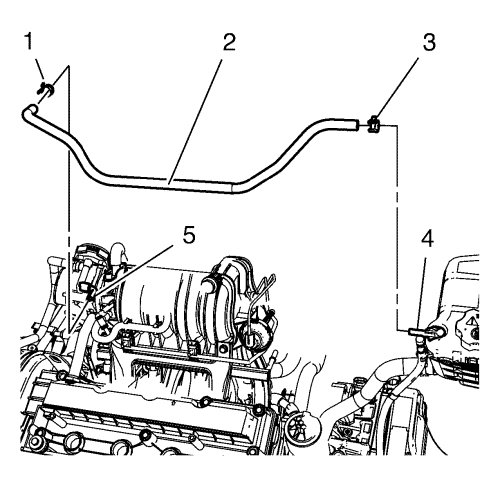 1
2
3
5
4