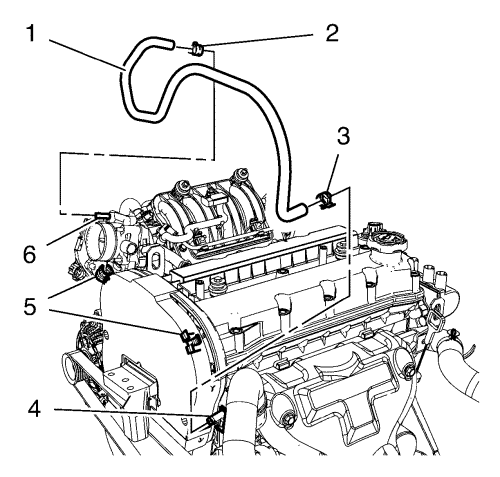 1
2
3
6
5
4