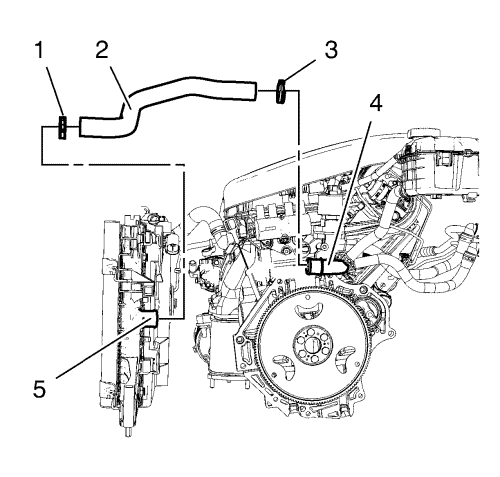 1
2
3
4
5