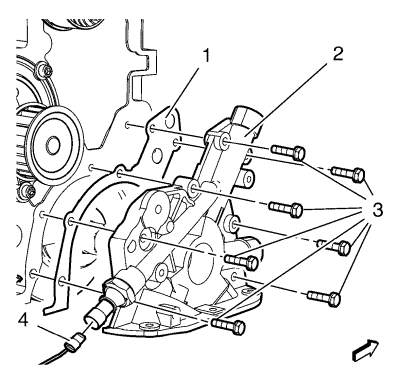 1
2
3
4