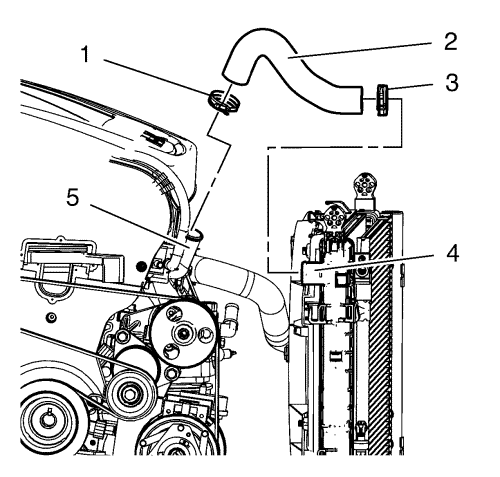 1
2
3
5
4