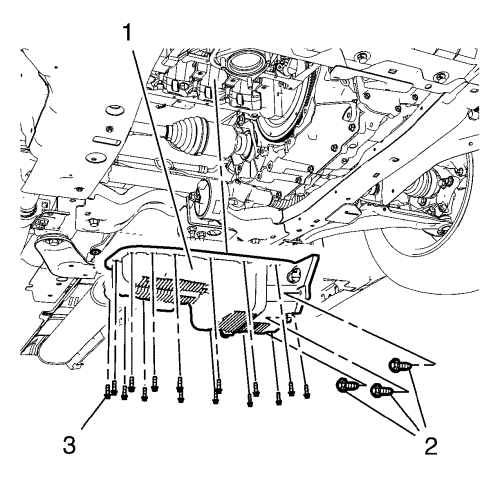 1

3

2