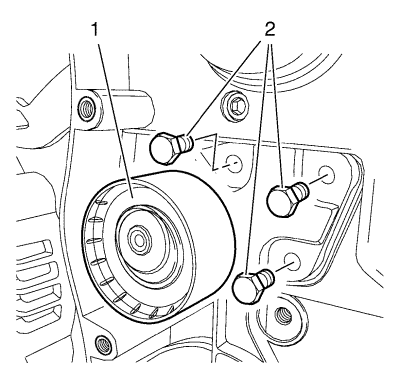 1
2