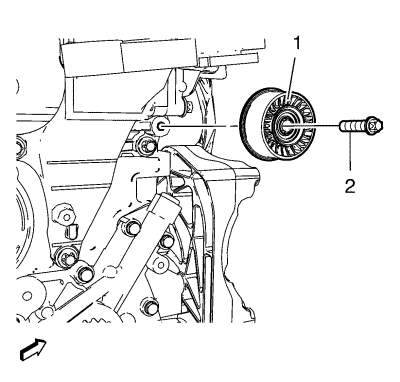 1
2