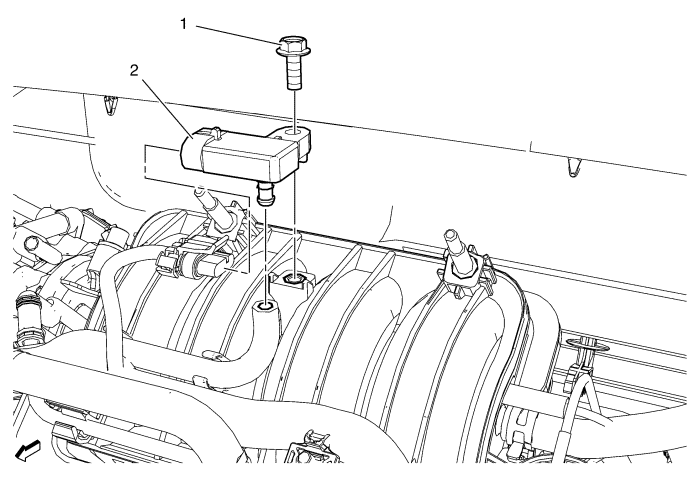 1
2