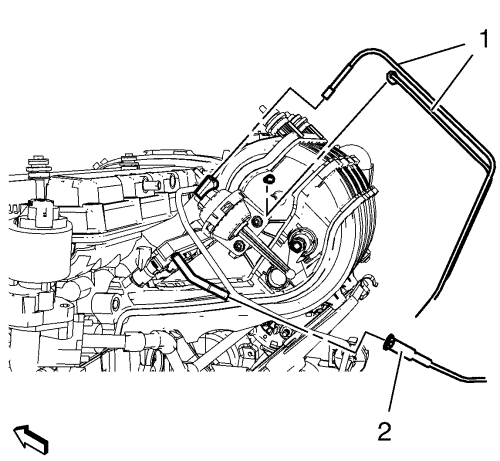 1
2