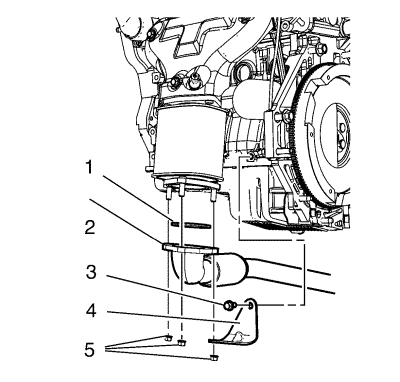 1
2
3
4
5