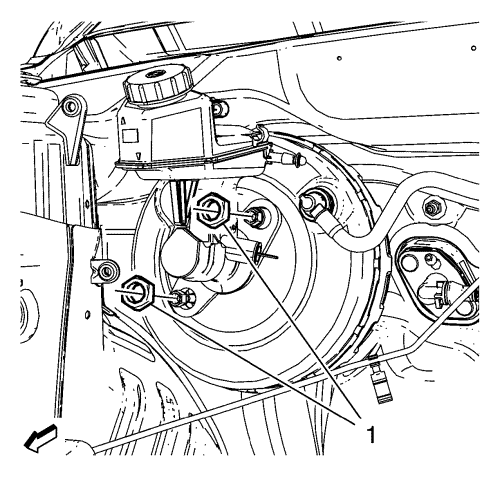 1