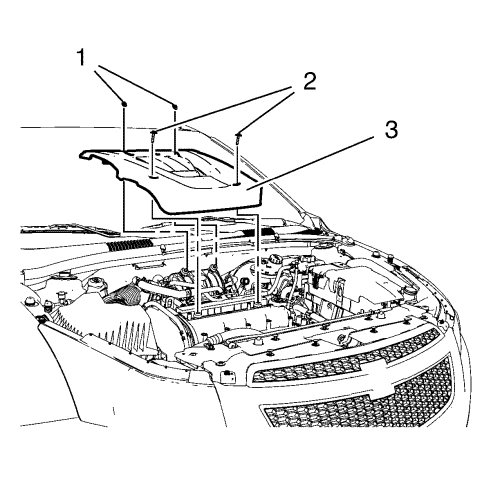 1
2
3