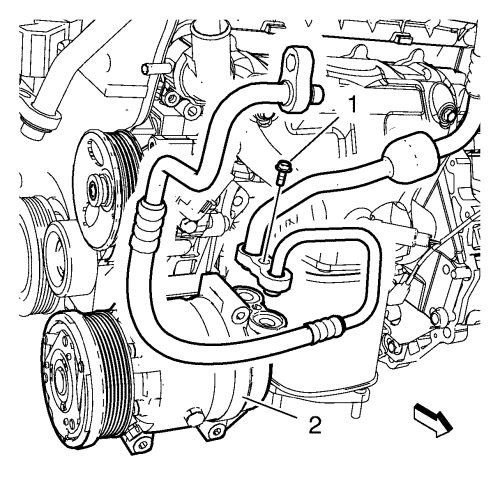 1

2