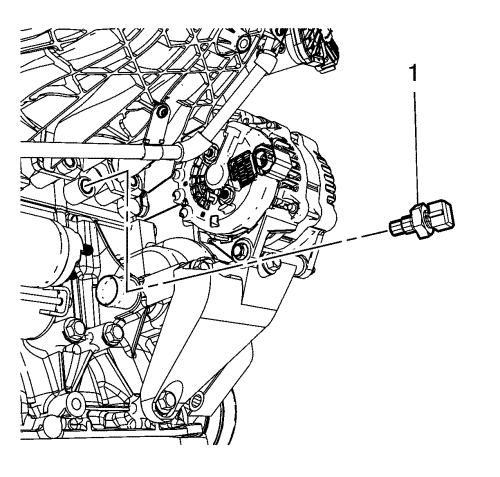 1