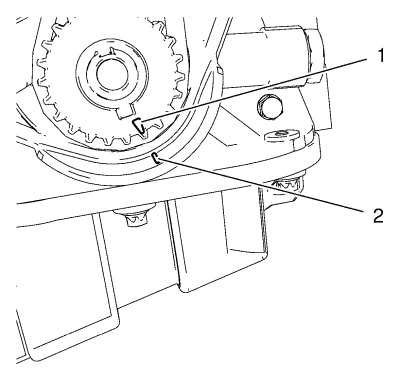 1

2