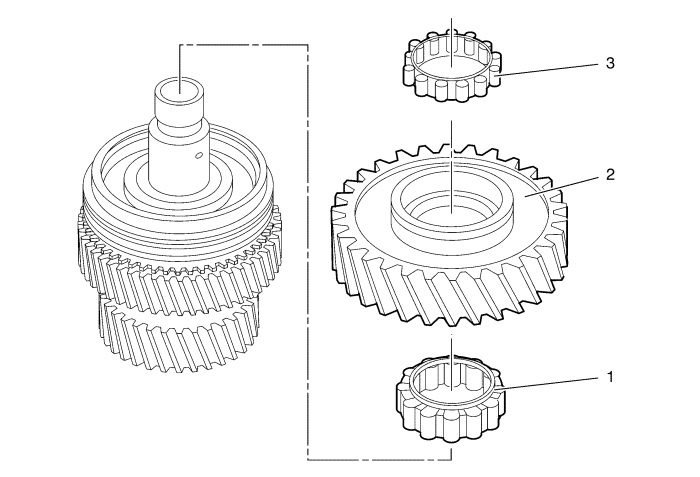 3

2

1