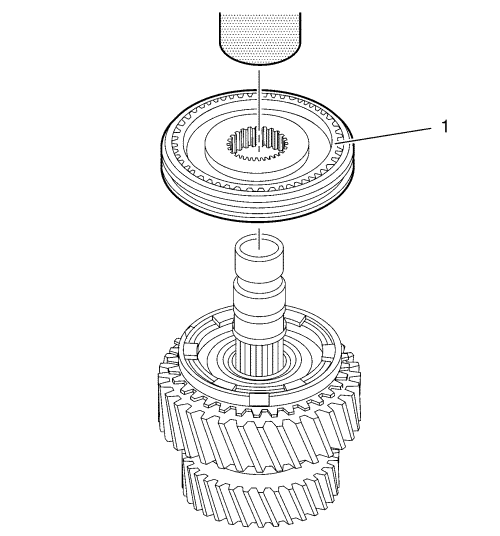 1