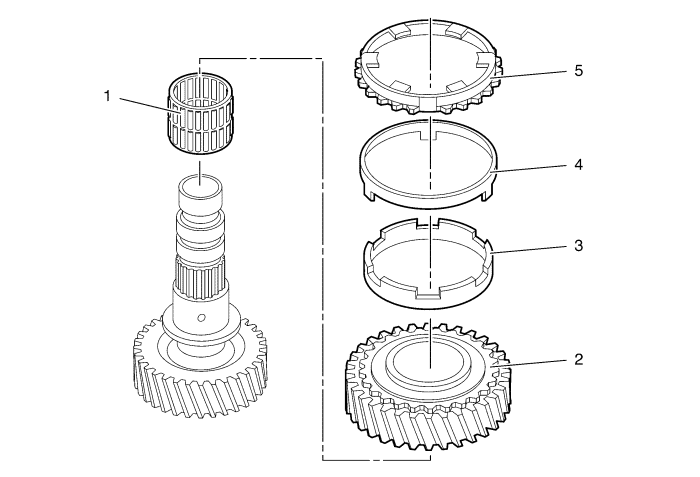 1
5
4
3
2