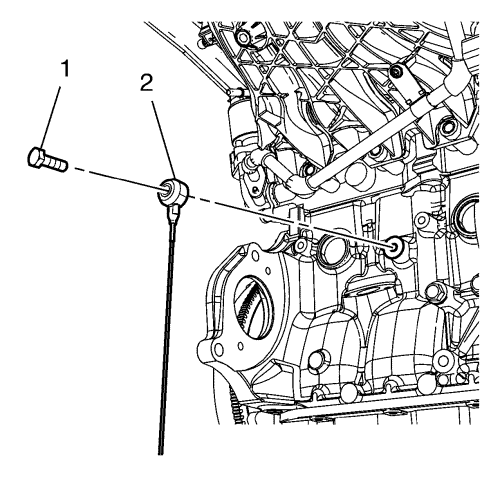 1
2