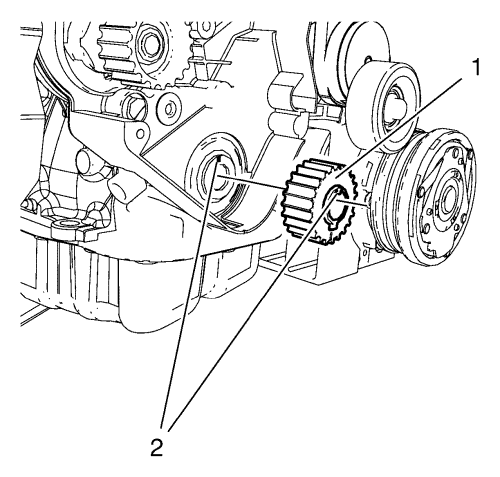 1
2