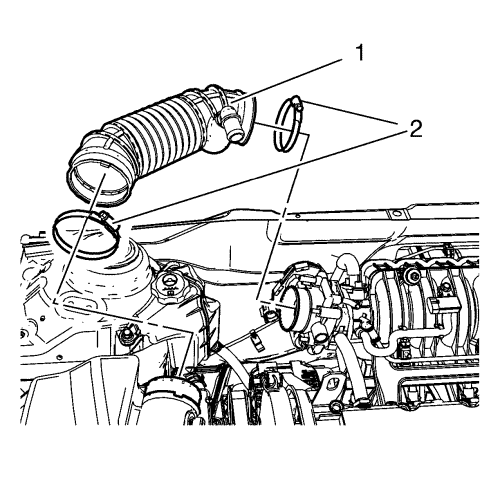 1
2