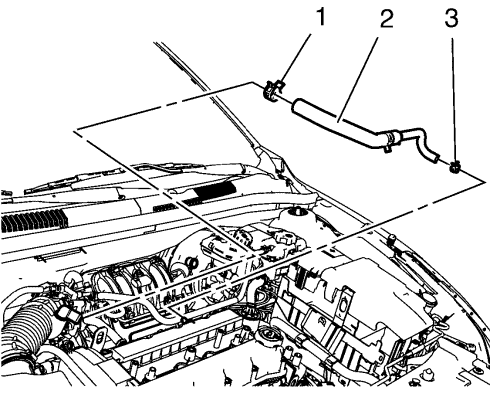 1
2
3