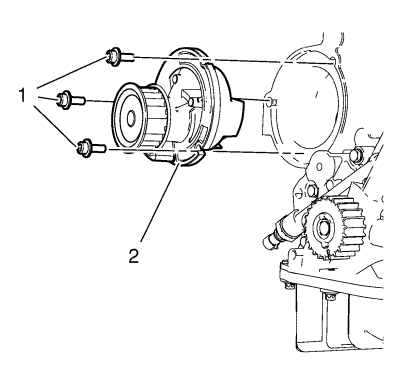 1
2