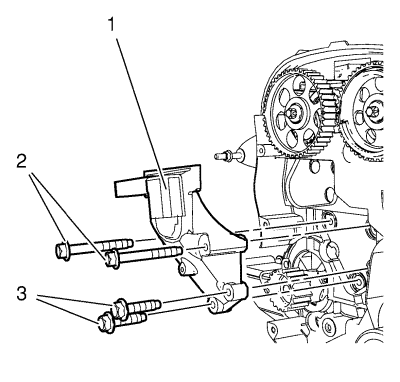 1
2
3