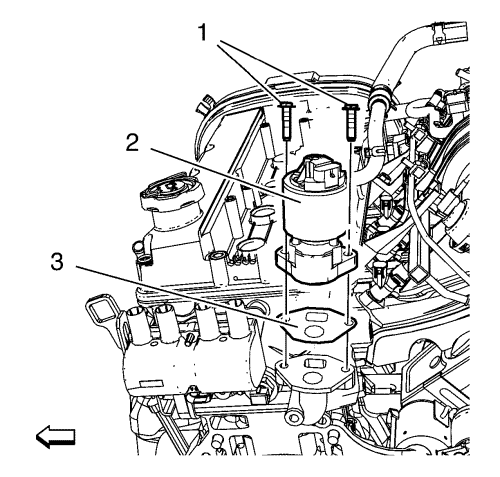 1
2
3