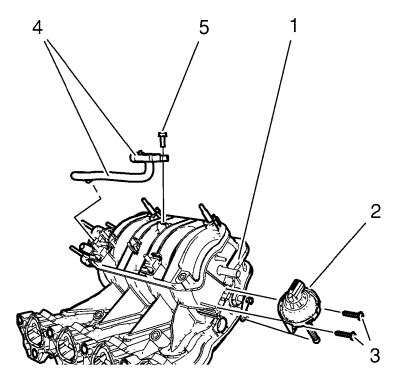 4
5
1
2
3