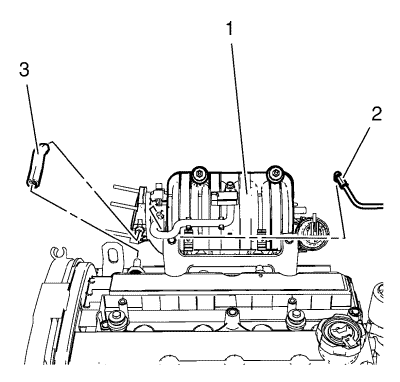 1
3
2