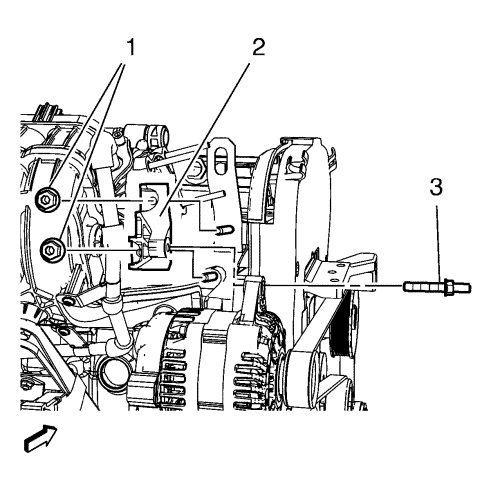 1
2
3