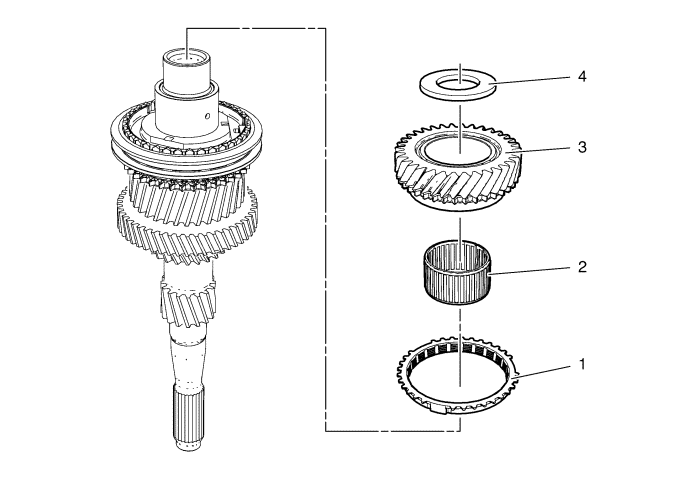 4
3
2
1