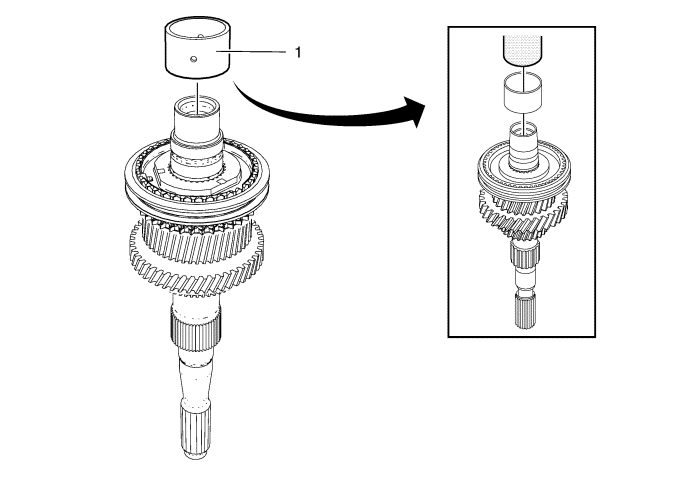 1