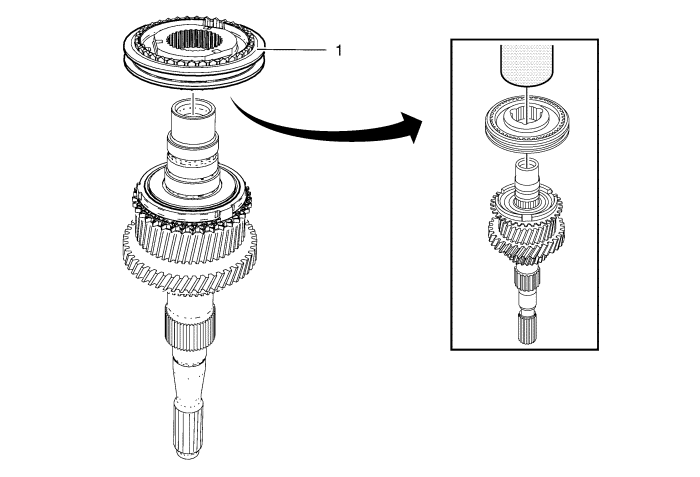 1