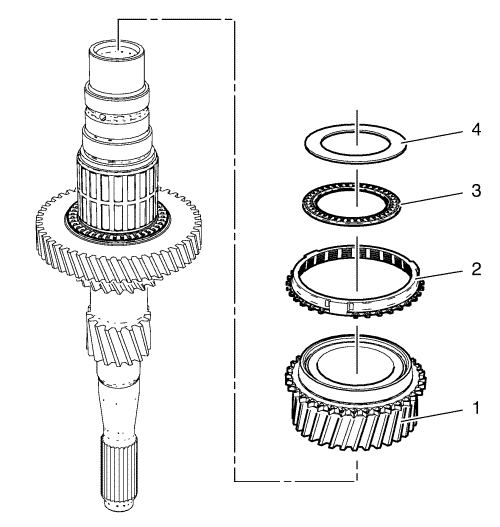 4
3
2
1