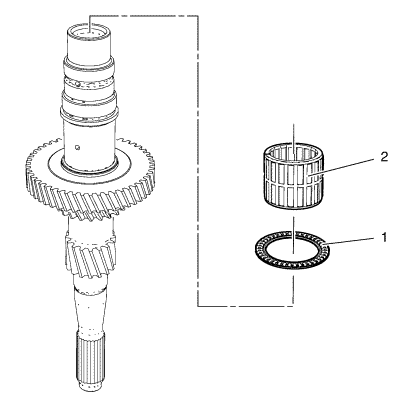 2

1