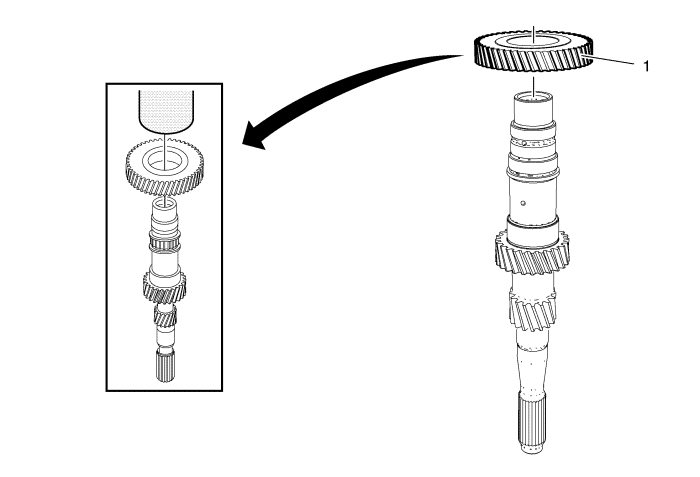 1