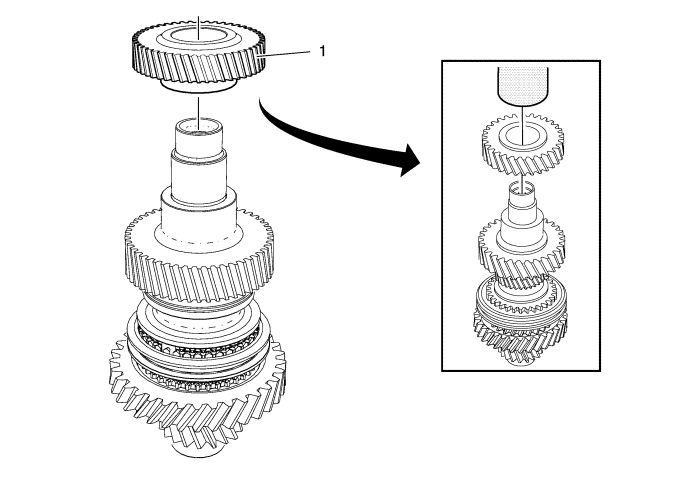 1