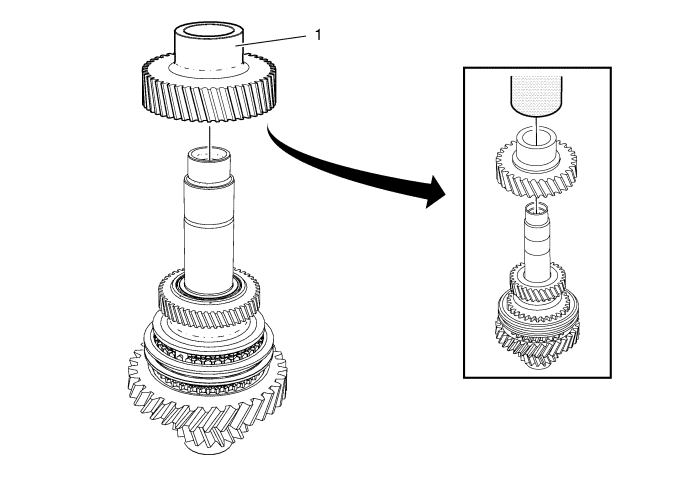 1