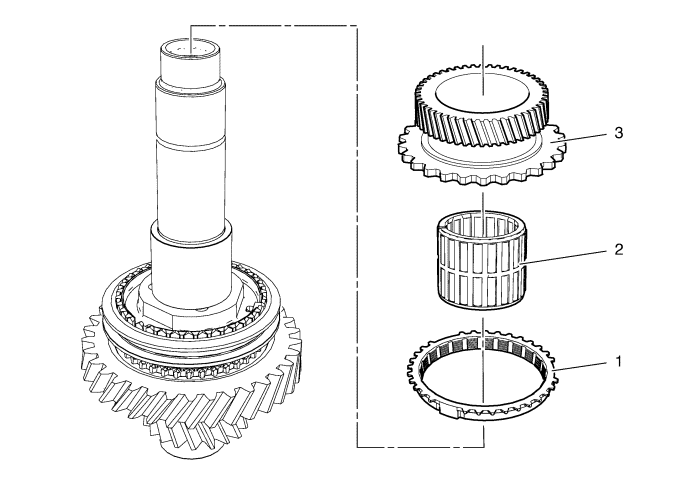 3

2

1