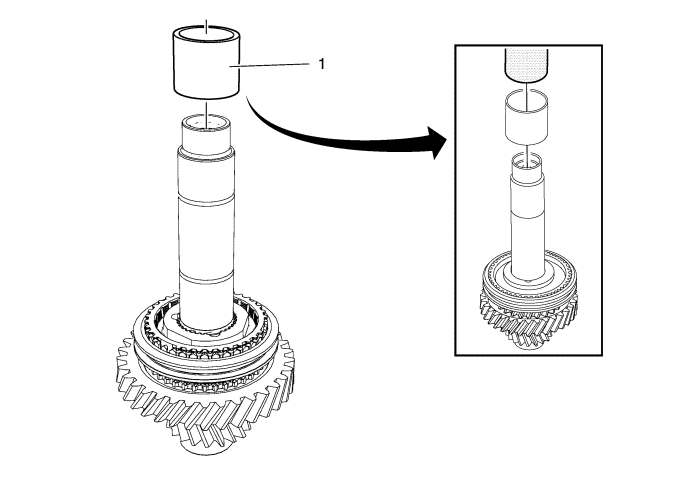 1