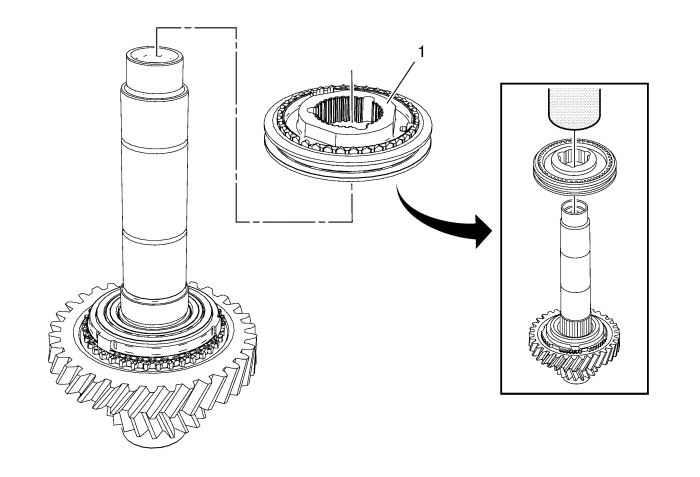 1