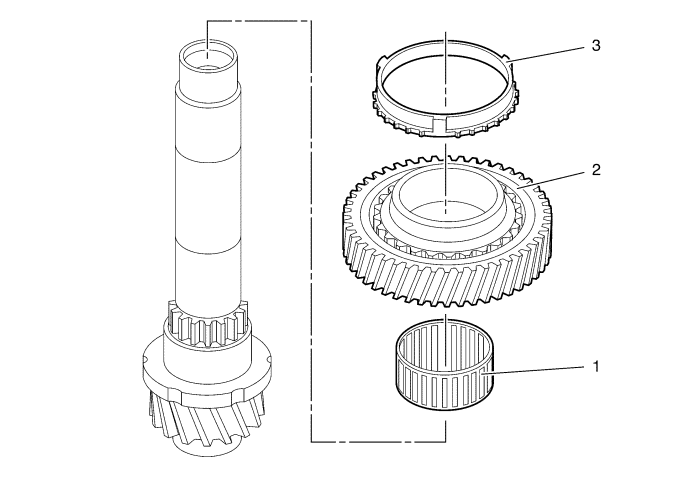 3
2
1