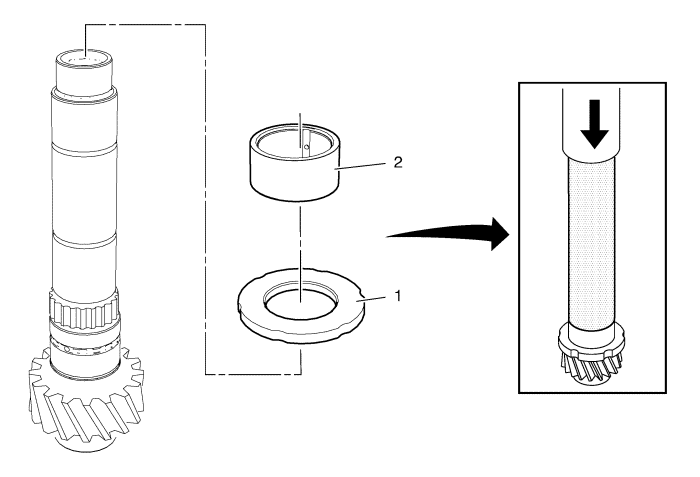 2

1