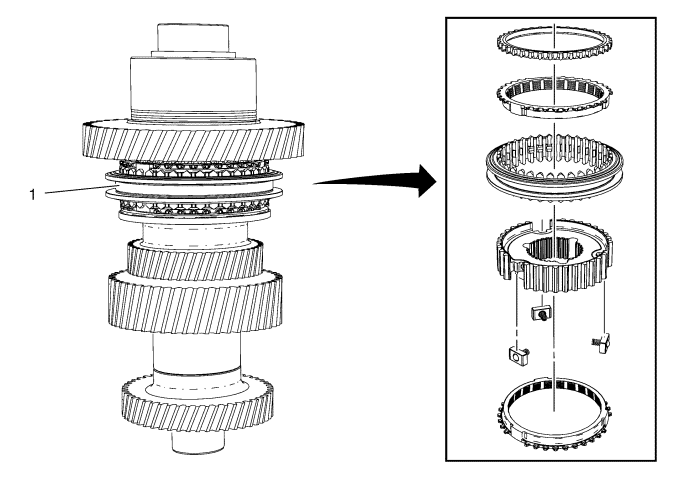 1