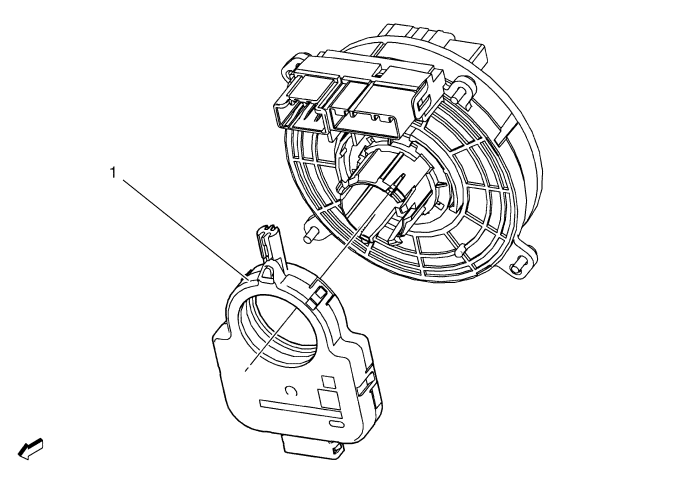 1