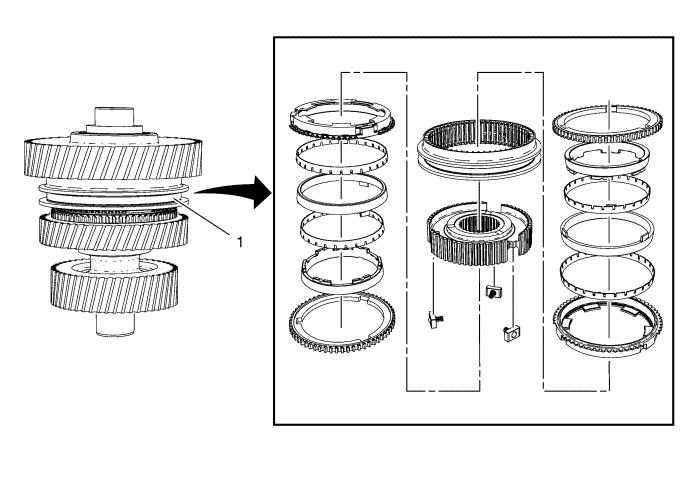 1