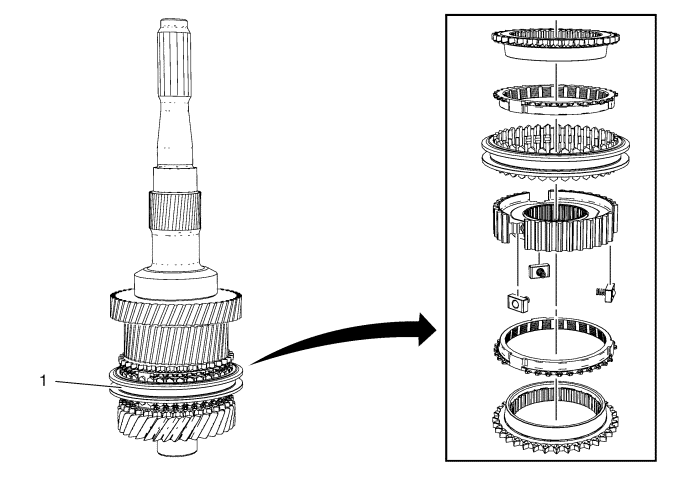 1