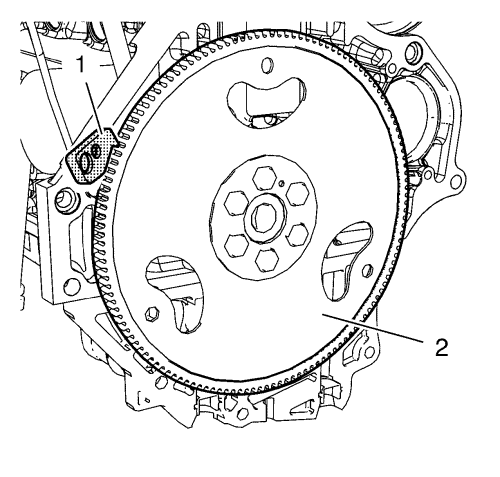 1

2