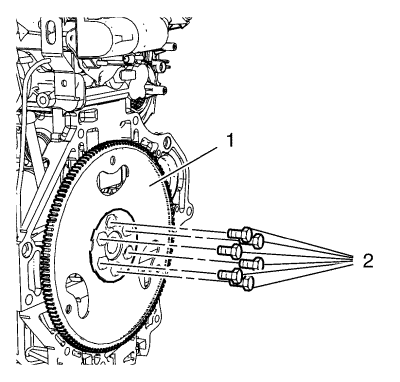 1

2