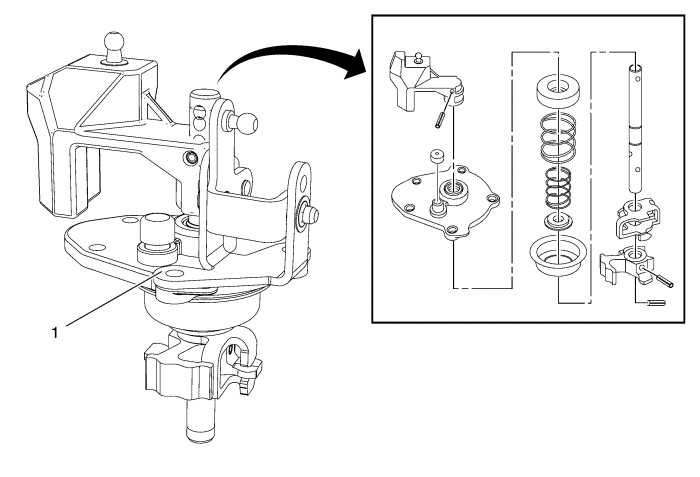 1