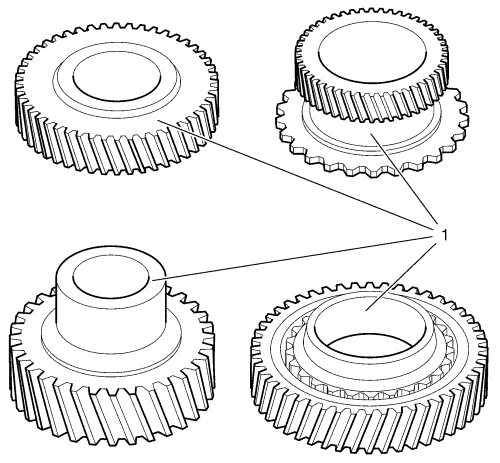 1